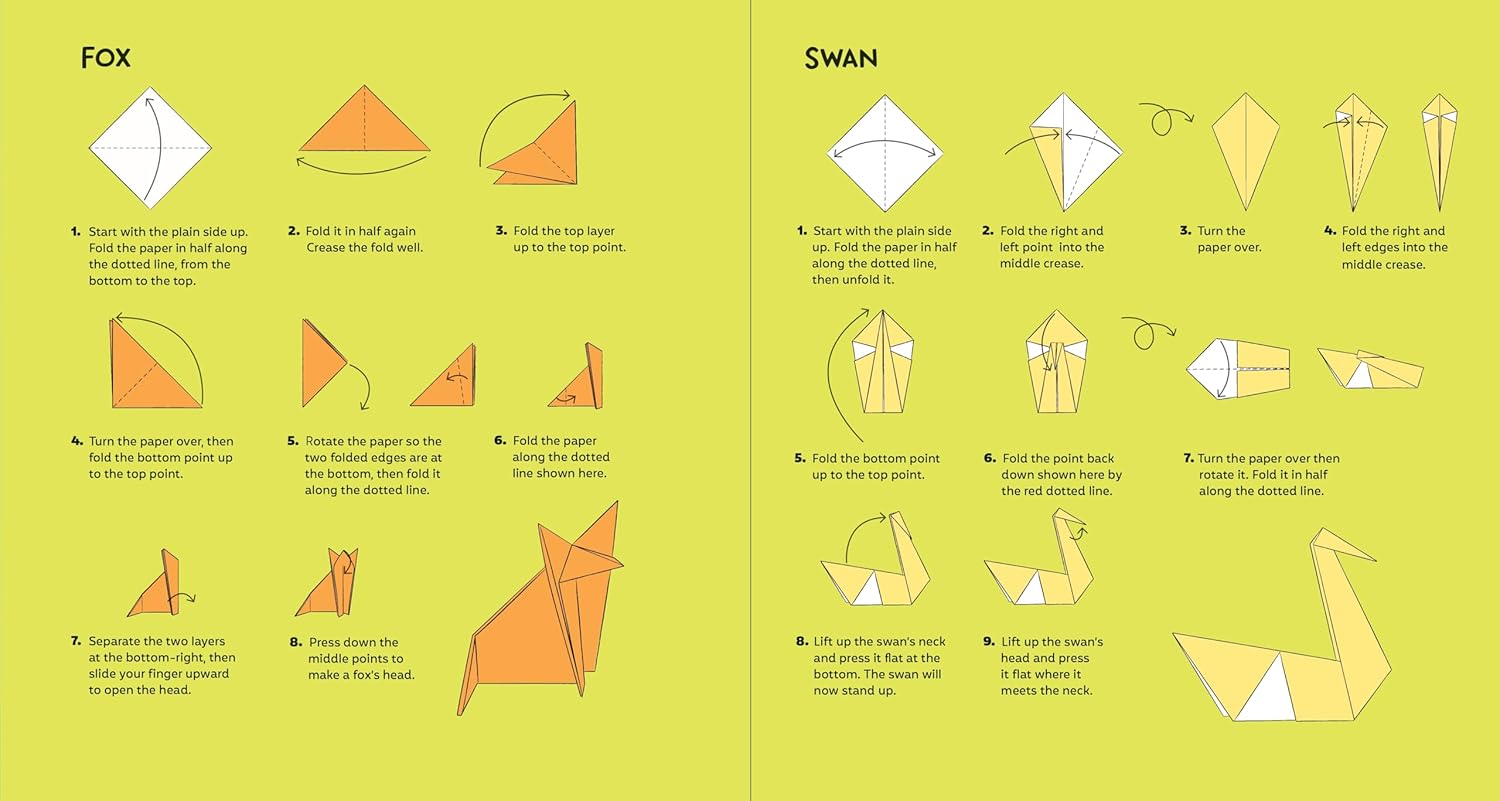 FOX

1. Start with the plain side up. Fold the paper in half along the dotted line, from the bottom to the top.

2. Fold it in half again Crease the fold well.

3. Fold the top layer up to the top point.

4. Turn the paper over, then fold the bottom point up to the top point.

5. Rotate the paper so the two folded edges are at the bottom, then fold it along the dotted line.

6. Fold the paper along the dotted line shown here.

7. Separate the two layers at the bottom-right, then slide your finger upward to open the head.

8. Press down the middle points to make a fox's head.

SWAN

1. Start with the plain side up. Fold the paper in half along the dotted line, then unfold it.

2. Fold the right and left point into the middle crease.

3. Turn the paper over.

4. Fold the right and left edges into the middle crease.

5. Fold the bottom point up to the top point.

6. Fold the point back down shown here by the red dotted line.

7. Turn the paper over then rotate it. Fold it in half along the dotted line.

8. Lift up the swan's neck and press it flat at the bottom. The swan will now stand up.

9. Lift up the swan's head and press it flat where it meets the neck.