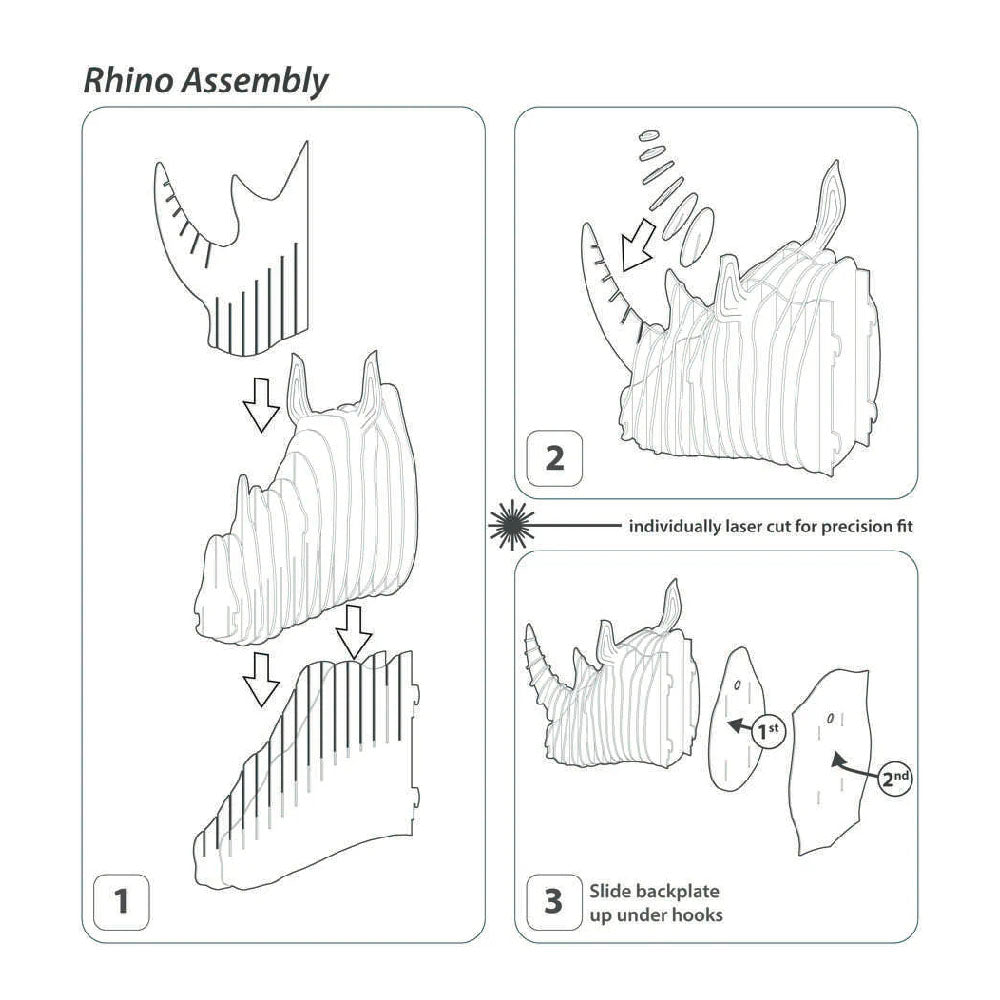 Rhino Assembly

1

2

individually laser cut for precision fit

1st

2nd

3 Slide backplate up under hooks