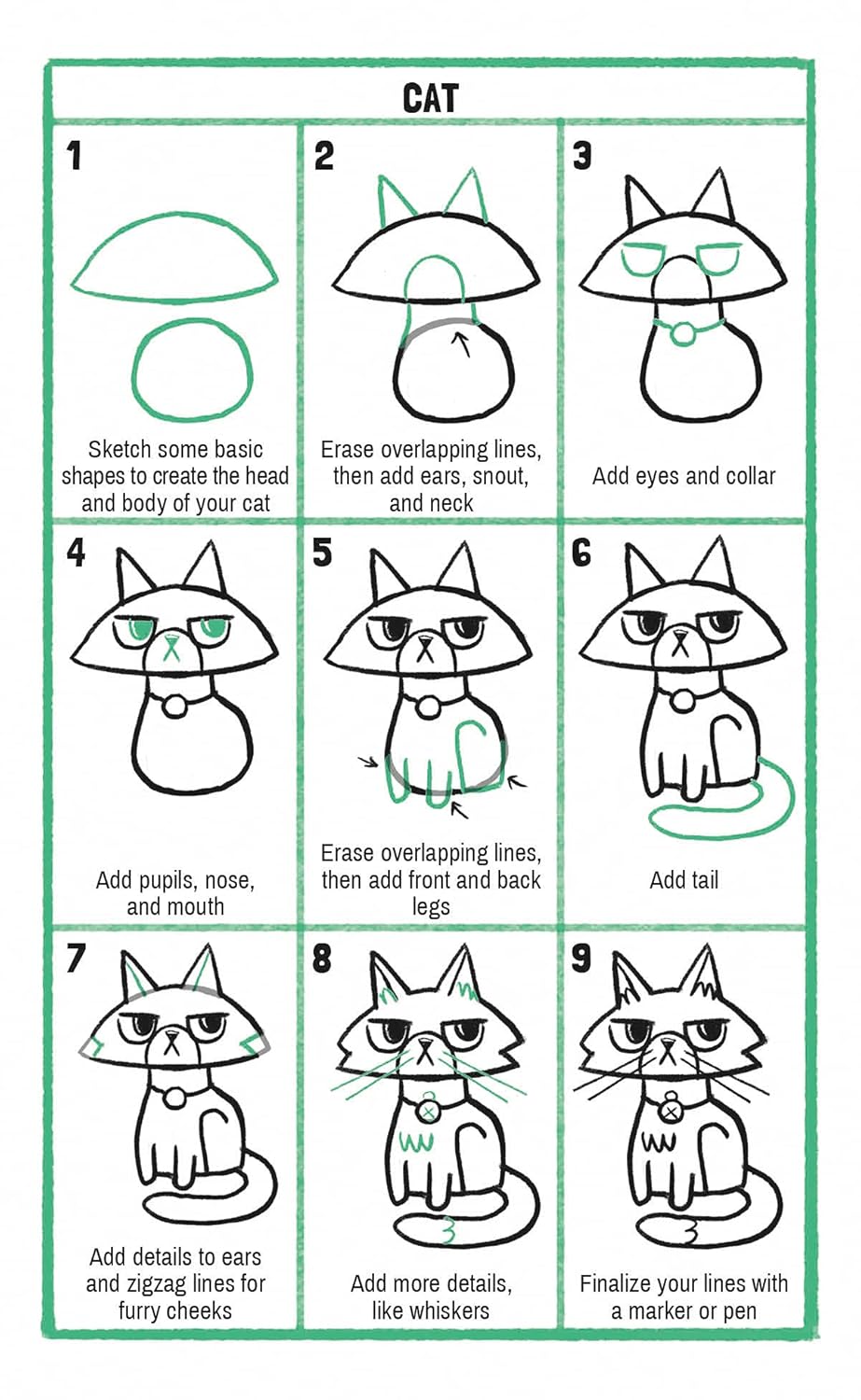 CAT

1
Sketch some basic shapes to create the head and body of your cat

2
Erase overlapping lines, then add ears, snout, and neck

3
Add eyes and collar

4
Add pupils, nose, and mouth

5
Erase overlapping lines, then add front and back legs

6
Add tail

7
Add details to ears and zigzag lines for furry cheeks

8
Add more details, like whiskers

9
Finalize your lines with a marker or pen