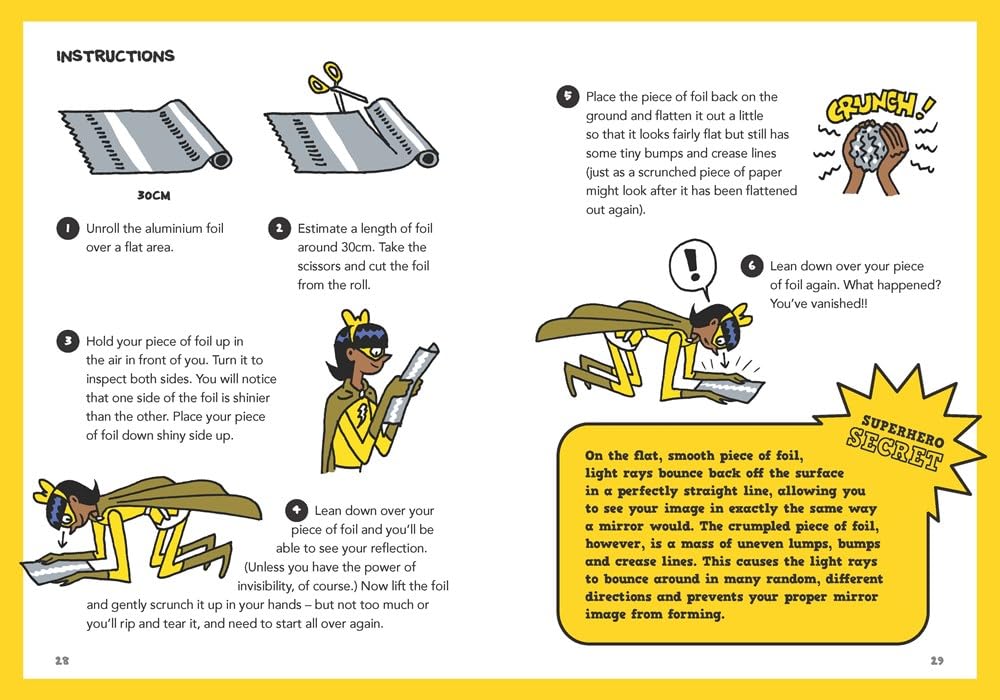 INSTRUCTIONS

30CM

1 Unroll the aluminium foil over a flat area.

2 Estimate a length of foil around 30cm. Take the scissors and cut the foil from the roll.

3 Hold your piece of foil up in the air in front of you. Turn it to inspect both sides. You will notice that one side of the foil is shinier than the other. Place your piece of foil down shiny side up.

4 Lean down over your piece of foil and you'll be able to see your reflection. (Unless you have the power of invisibility, of course.) Now lift the foil and gently scrunch it up in your hands – but not too much or you'll rip and tear it, and need to start all over again.

28

5 Place the piece of foil back on the ground and flatten it out a little so that it looks fairly flat but still has some tiny bumps and crease lines (just as a scrunched piece of paper might look after it has been flattened out again).

CRUNCH!

!

6 Lean down over your piece of foil again. What happened? You've vanished!!

SUPERHERO SECRET

On the flat, smooth piece of foil, light rays bounce back off the surface in a perfectly straight line, allowing you to see your image in exactly the same way a mirror would. The crumpled piece of foil, however, is a mass of uneven lumps, bumps and crease lines. This causes the light rays to bounce around in many random, different directions and prevents your proper mirror image from forming.

29