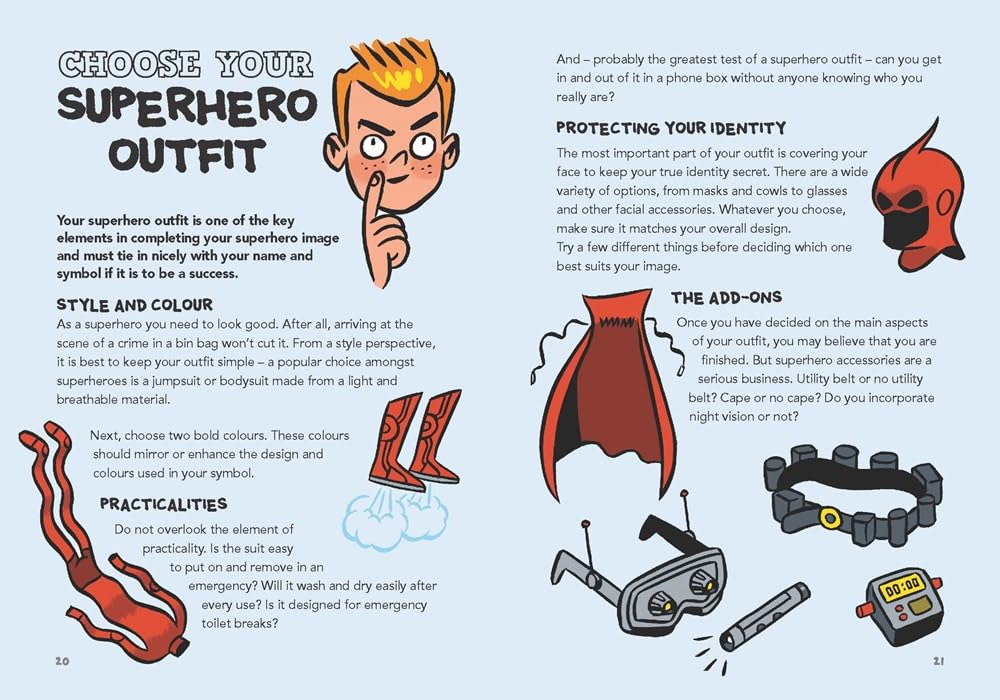 CHOOSE YOUR SUPERHERO OUTFIT

Your superhero outfit is one of the key elements in completing your superhero image and must tie in nicely with your name and symbol if it is to be a success.

STYLE AND COLOUR

As a superhero you need to look good. After all, arriving at the scene of a crime in a bin bag won't cut it. From a style perspective, it is best to keep your outfit simple – a popular choice amongst superheroes is a jumpsuit or bodysuit made from a light and breathable material.

Next, choose two bold colours. These colours should mirror or enhance the design and colours used in your symbol.

PRACTICALITIES

Do not overlook the element of practicality. Is the suit easy to put on and remove in an emergency? Will it wash and dry easily after every use? Is it designed for emergency toilet breaks?

20

And – probably the greatest test of a superhero outfit – can you get in and out of it in a phone box without anyone knowing who you really are?

PROTECTING YOUR IDENTITY

The most important part of your outfit is covering your face to keep your true identity secret. There are a wide variety of options, from masks and cowls to glasses and other facial accessories. Whatever you choose, make sure it matches your overall design.
Try a few different things before deciding which one best suits your image.

THE ADD-ONS

Once you have decided on the main aspects of your outfit, you may believe that you are finished. But superhero accessories are a serious business. Utility belt or no utility belt? Cape or no cape? Do you incorporate night vision or not?

00:00

21